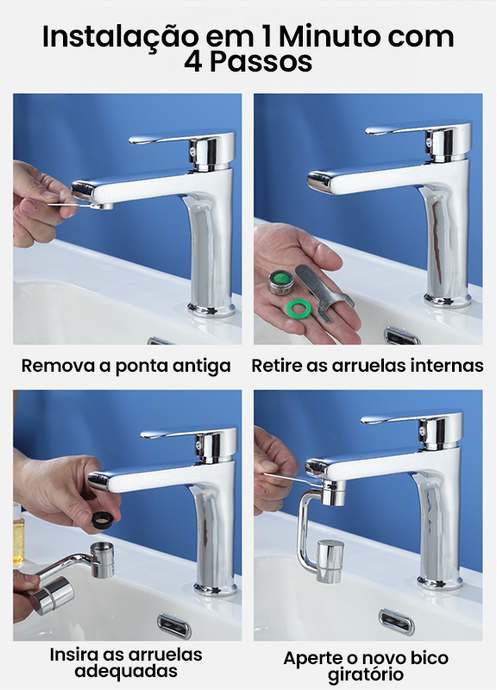 Instalação em 1 Minuto com 4 Passos

Remova a ponta antiga

Retire as arruelas internas

Insira as arruelas adequadas

Aperte o novo bico giratório